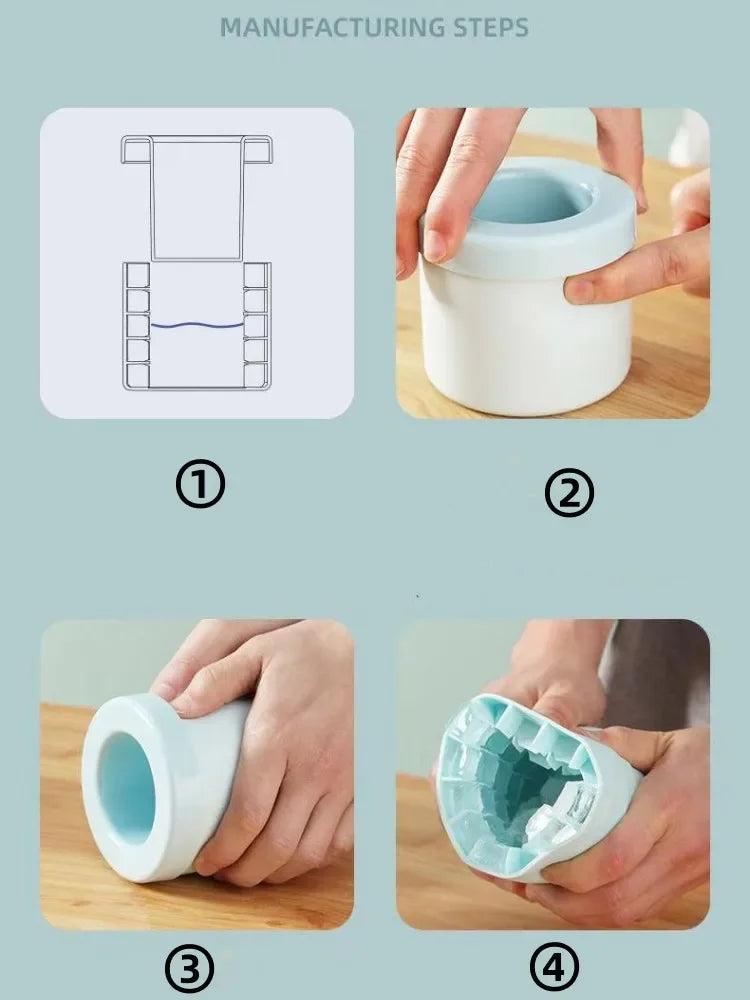 MANUFACTURING STEPS

①

②

③

④