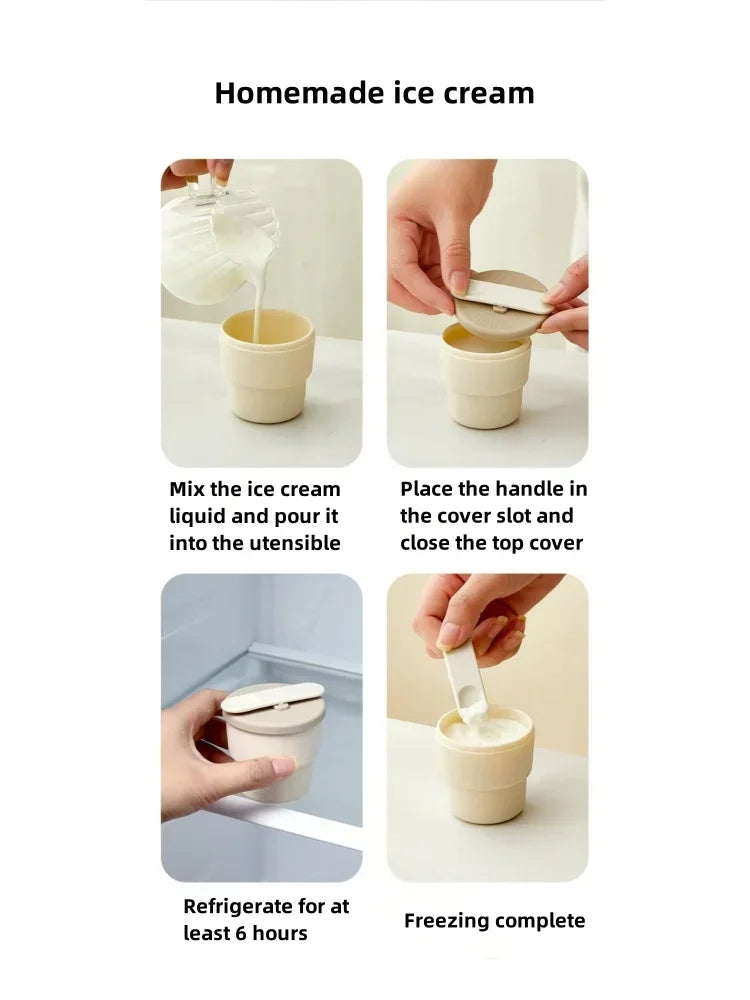 Homemade ice cream

Mix the ice cream liquid and pour it into the utensible

Place the handle in the cover slot and close the top cover

Refrigerate for at least 6 hours

Freezing complete