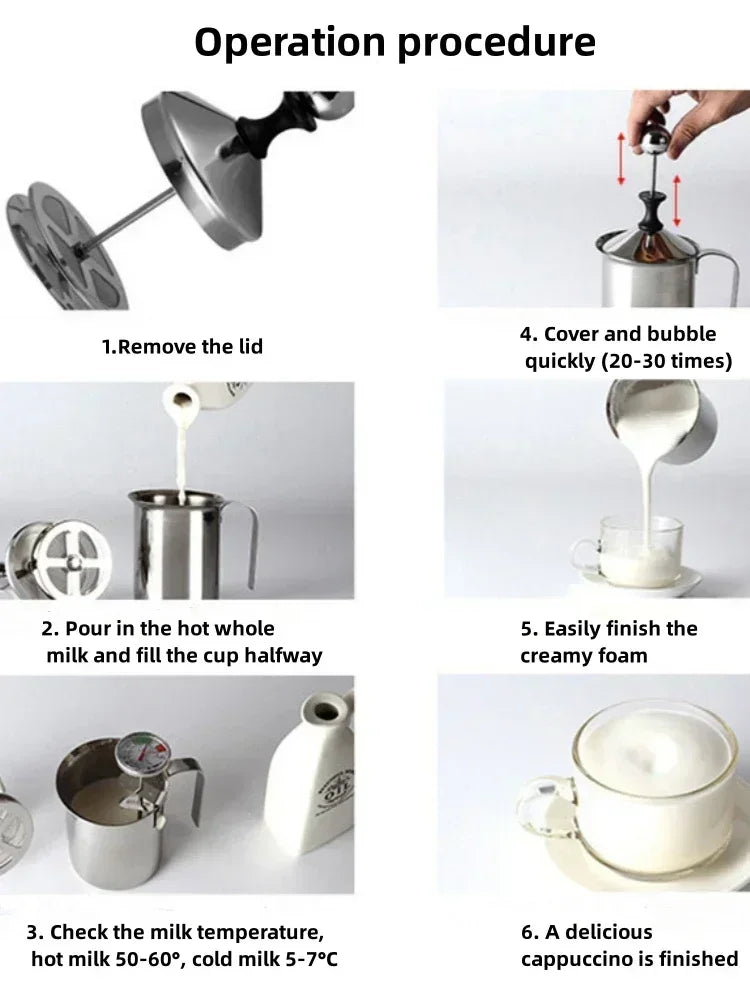 Operation procedure

1.Remove the lid

2. Pour in the hot whole milk and fill the cup halfway

3. Check the milk temperature, hot milk 50-60°, cold milk 5-7°C

4. Cover and bubble quickly (20-30 times)

5. Easily finish the creamy foam

6. A delicious cappuccino is finished