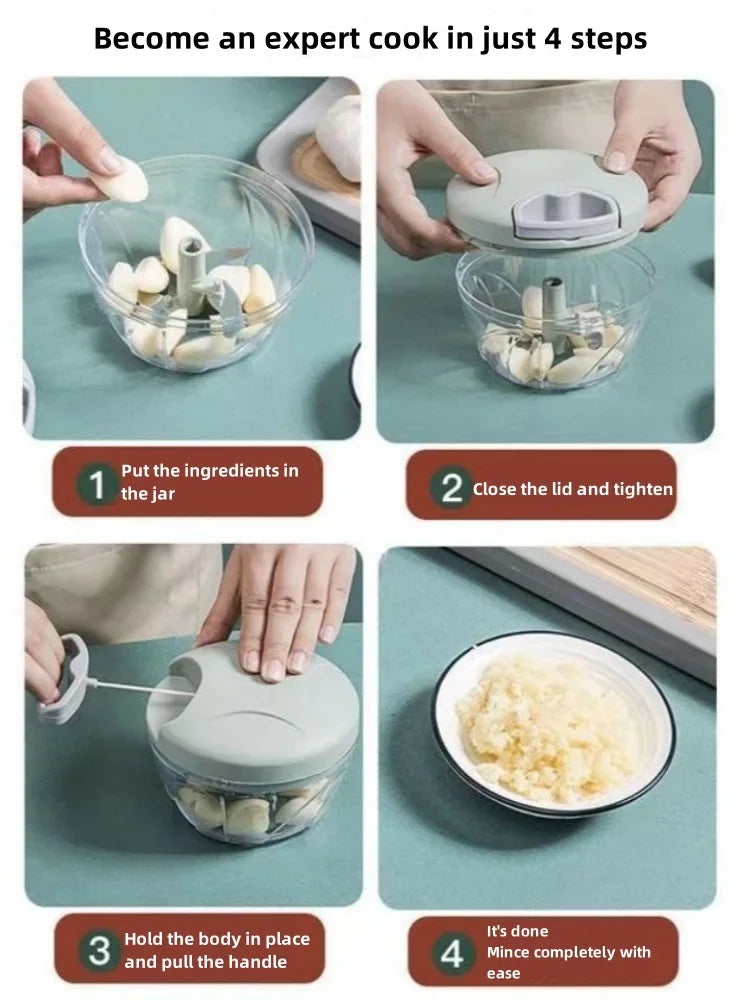 Become an expert cook in just 4 steps

1 Put the ingredients in the jar

2 Close the lid and tighten

3 Hold the body in place and pull the handle

4 It's done
Mince completely with ease