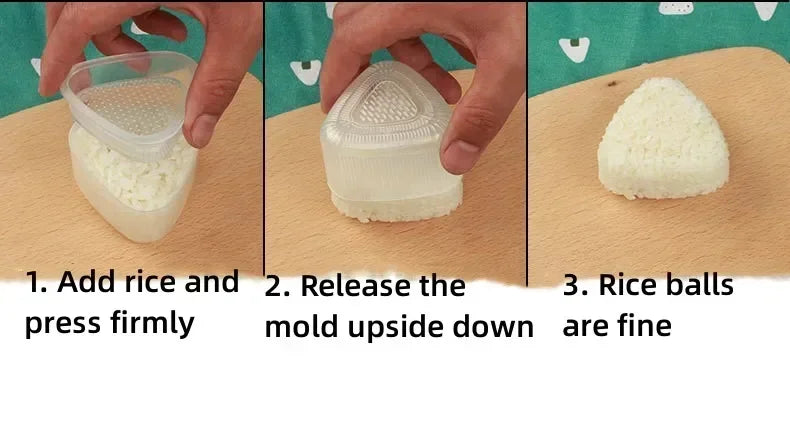 1. Add rice and press firmly

2. Release the mold upside down

3. Rice balls are fine