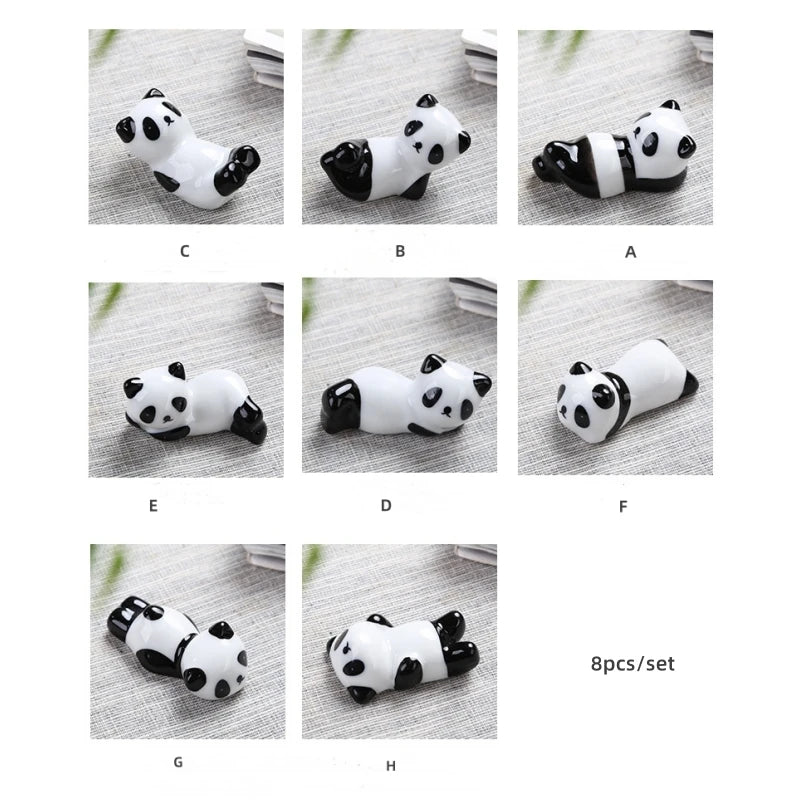 C

B

A

E

D

F

G

H

8pcs/set